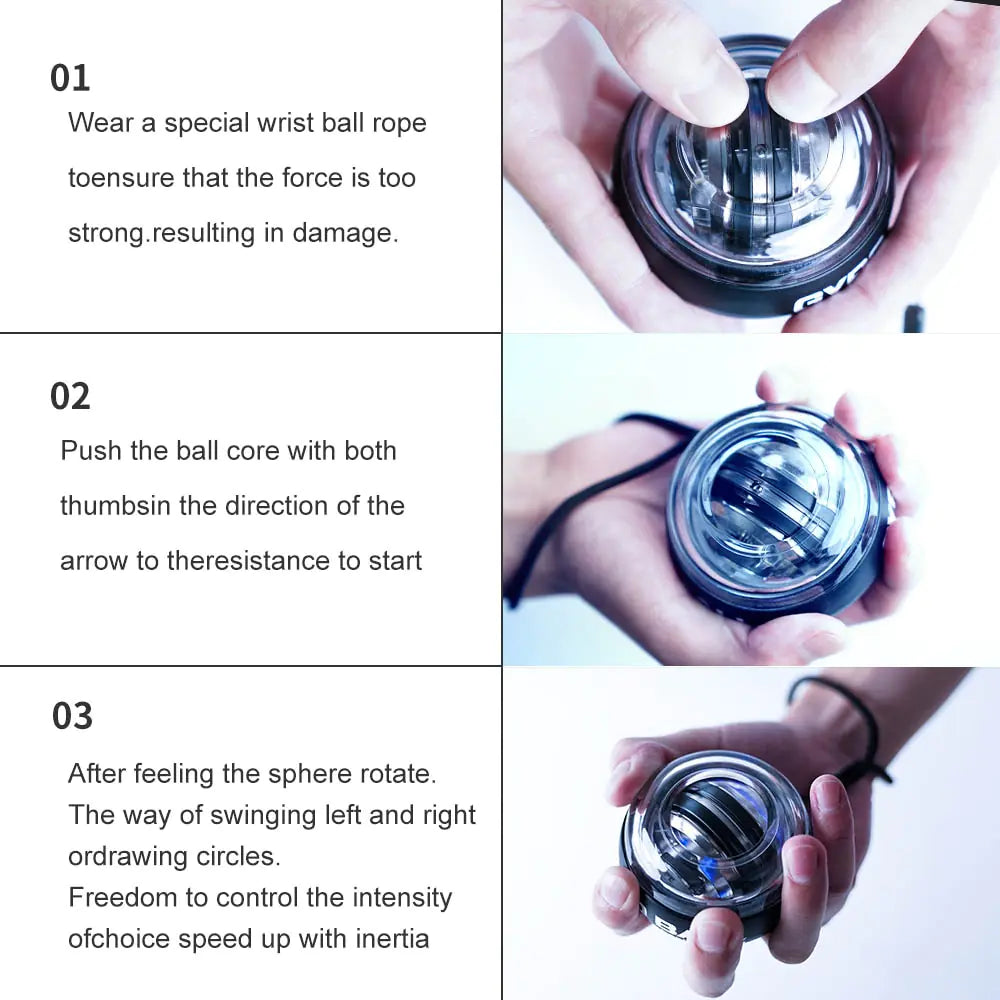 01

Wear a special wrist ball rope toensure that the force is too strong.resulting in damage.

02

Push the ball core with both thumbsin the direction of the arrow to theresistance to start

03

After feeling the sphere rotate.
The way of swinging left and right ordrawing circles.
Freedom to control the intensity ofchoice speed up with inertia