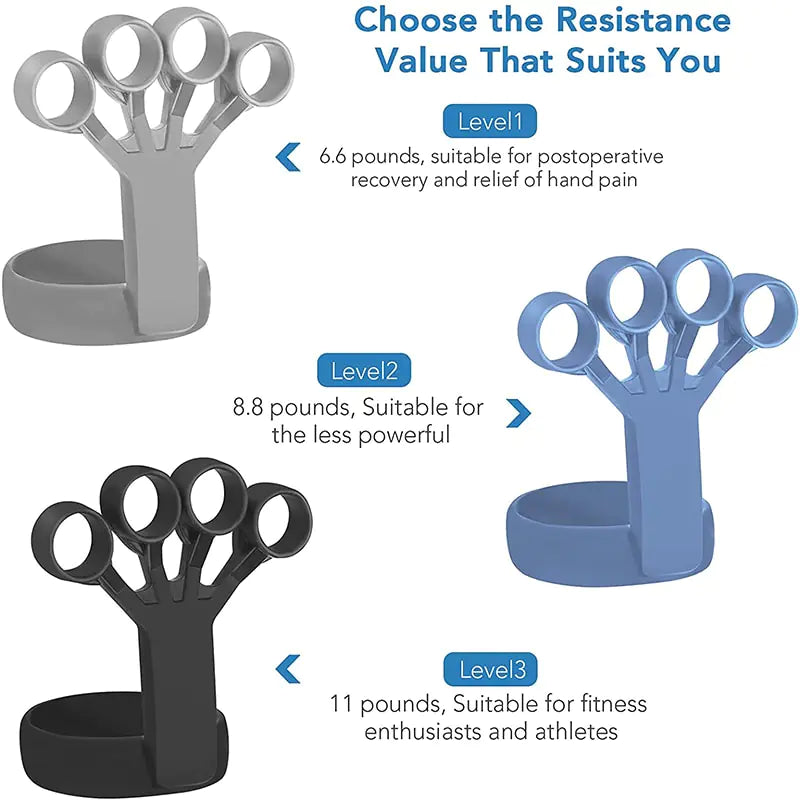 Choose the Resistance Value That Suits You

Level1

6.6 pounds, suitable for postoperative recovery and relief of hand pain

Level2

8.8 pounds, Suitable for the less powerful

Level3

11 pounds, Suitable for fitness enthusiasts and athletes